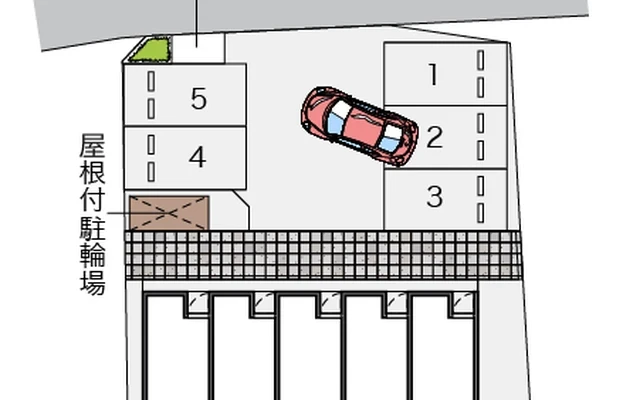 5
4
屋根付駐輪場
1
2
3